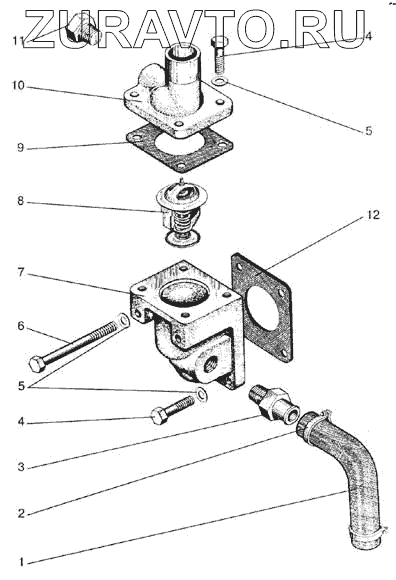 ZURAVTO.RU

11
4
10
5
9
8
12
7
6
5
4
3
2
1